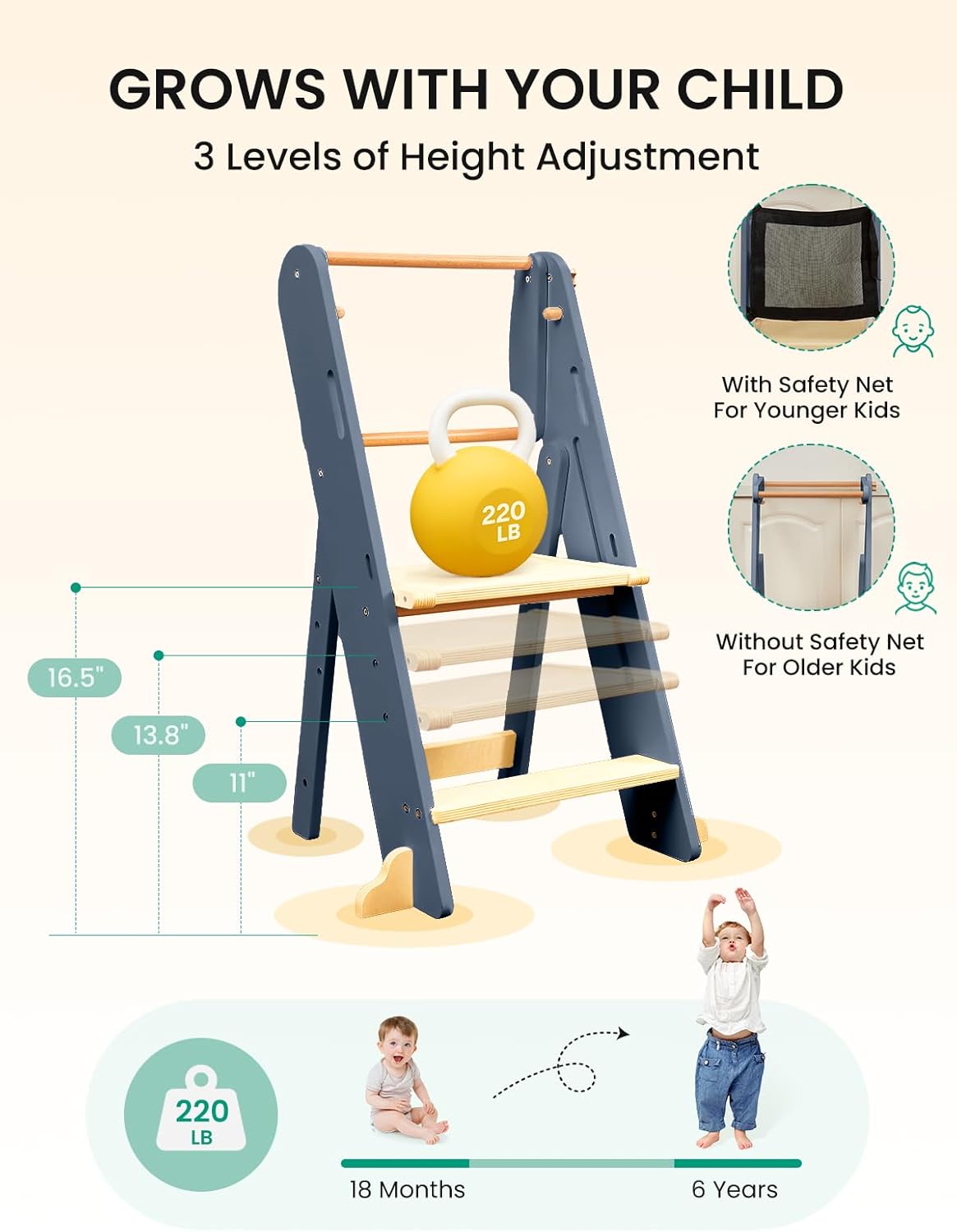 GROWS WITH YOUR CHILD
3 Levels of Height Adjustment

With Safety Net
For Younger Kids

Without Safety Net
For Older Kids

220
LB

16.5"
13.8"
11"

220
LB

18 Months
6 Years