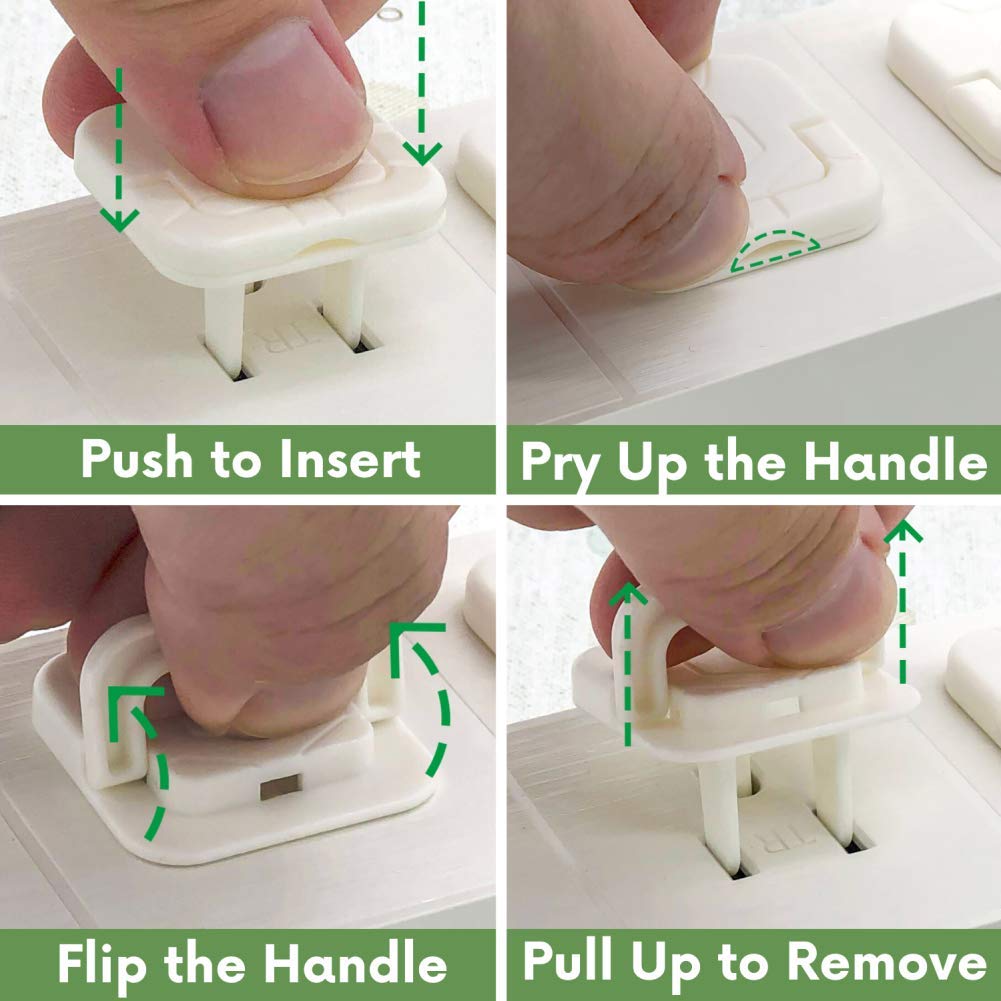 TR

Push to Insert

Pry Up the Handle

Flip the Handle

TR

Pull Up to Remove