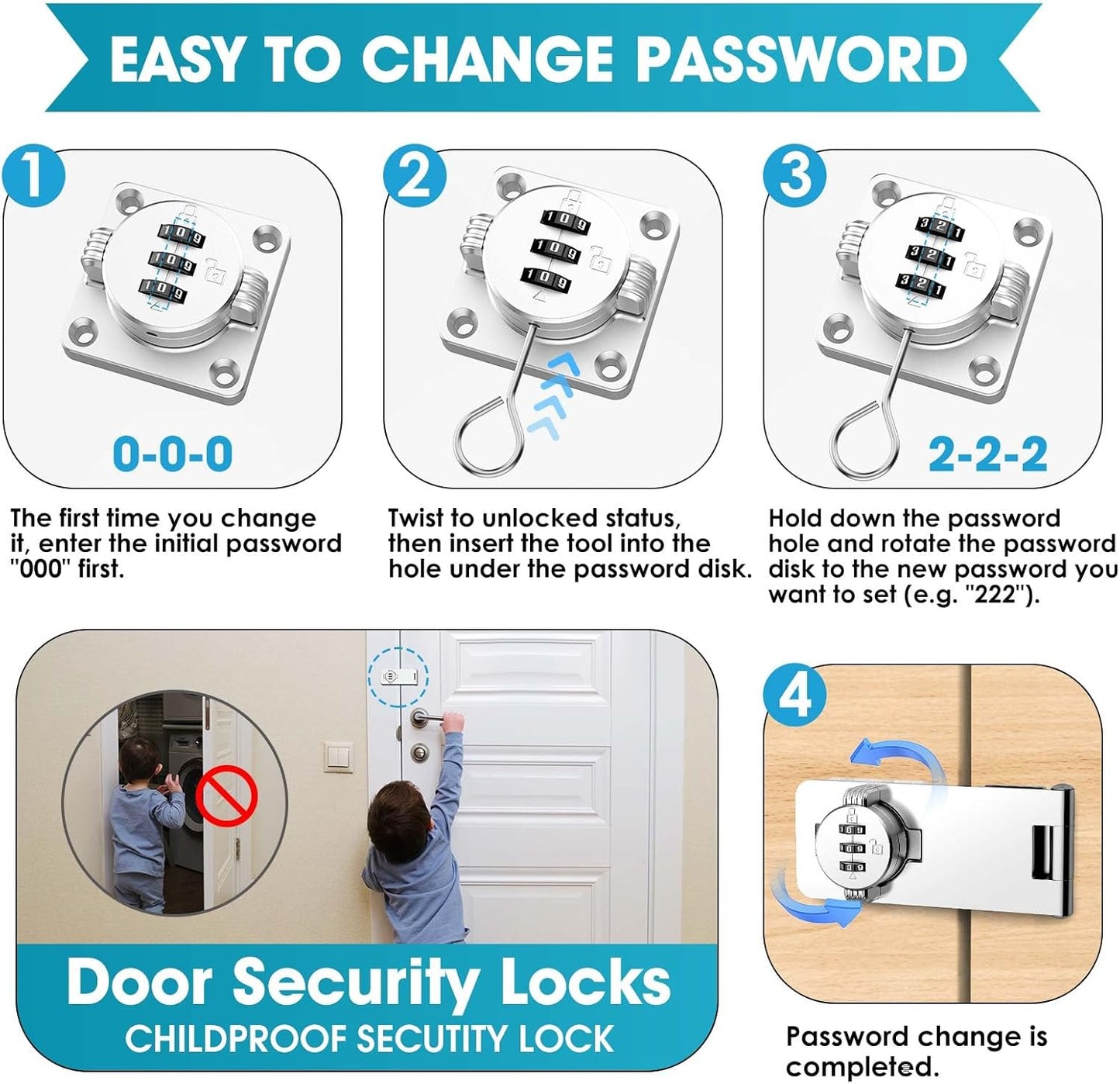 EASY TO CHANGE PASSWORD

1

1 0 9
1 0 9
1 0 9

0-0-0

The first time you change it, enter the initial password "000" first.

2

1 0 9
1 0 9
1 0 9

Twist to unlocked status, then insert the tool into the hole under the password disk.

3

3 2 1
3 2 1
3 2 1

2-2-2

Hold down the password hole and rotate the password disk to the new password you want to set (e.g. "222").

Door Security Locks
CHILDPROOF SECUTITY LOCK

4

Password change is completed.