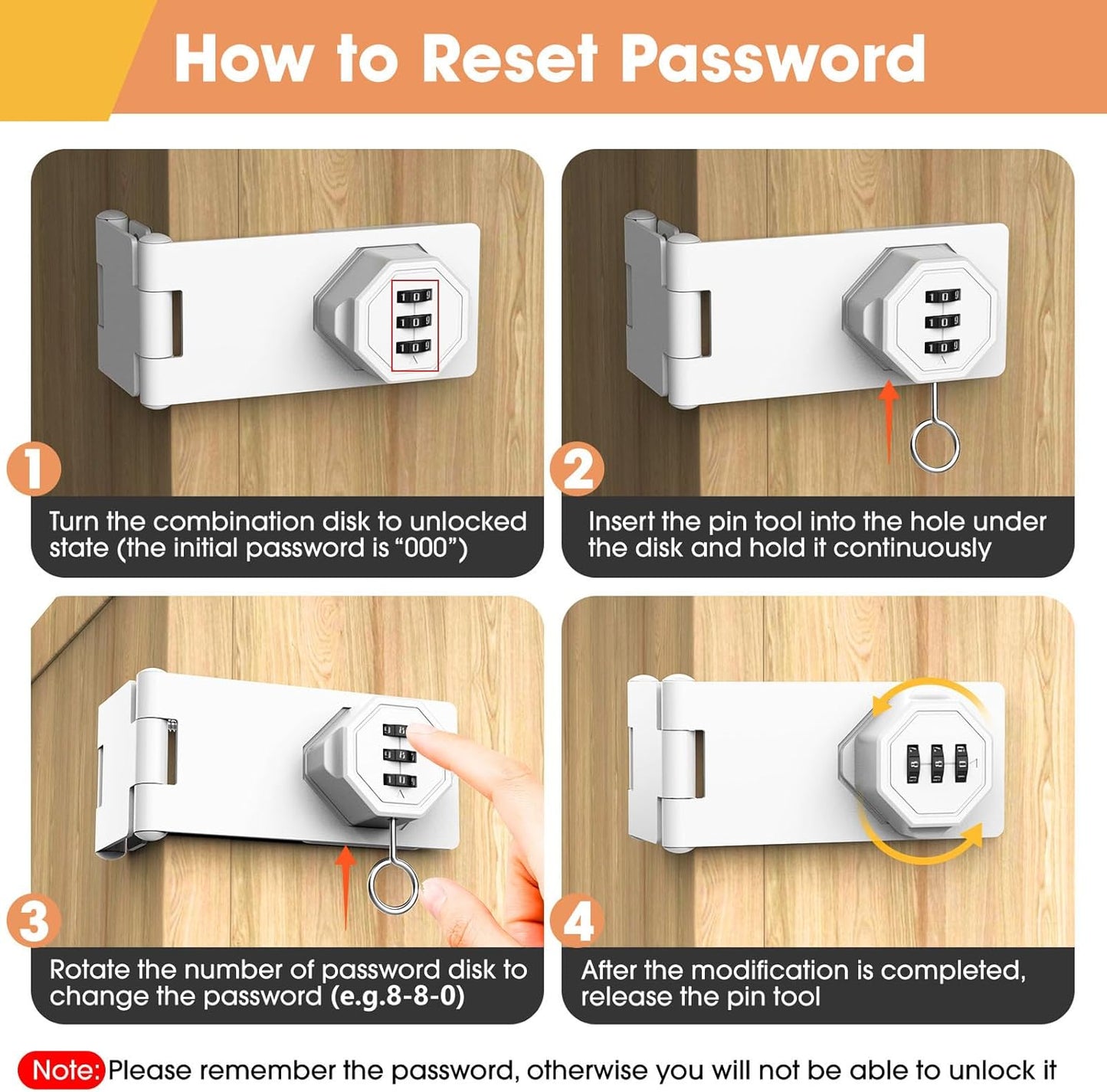 How to Reset Password

1
Turn the combination disk to unlocked state (the initial password is “000”)

2
Insert the pin tool into the hole under the disk and hold it continuously

3
Rotate the number of password disk to change the password (e.g.8-8-0)

4
After the modification is completed, release the pin tool

Note: Please remember the password, otherwise you will not be able to unlock it