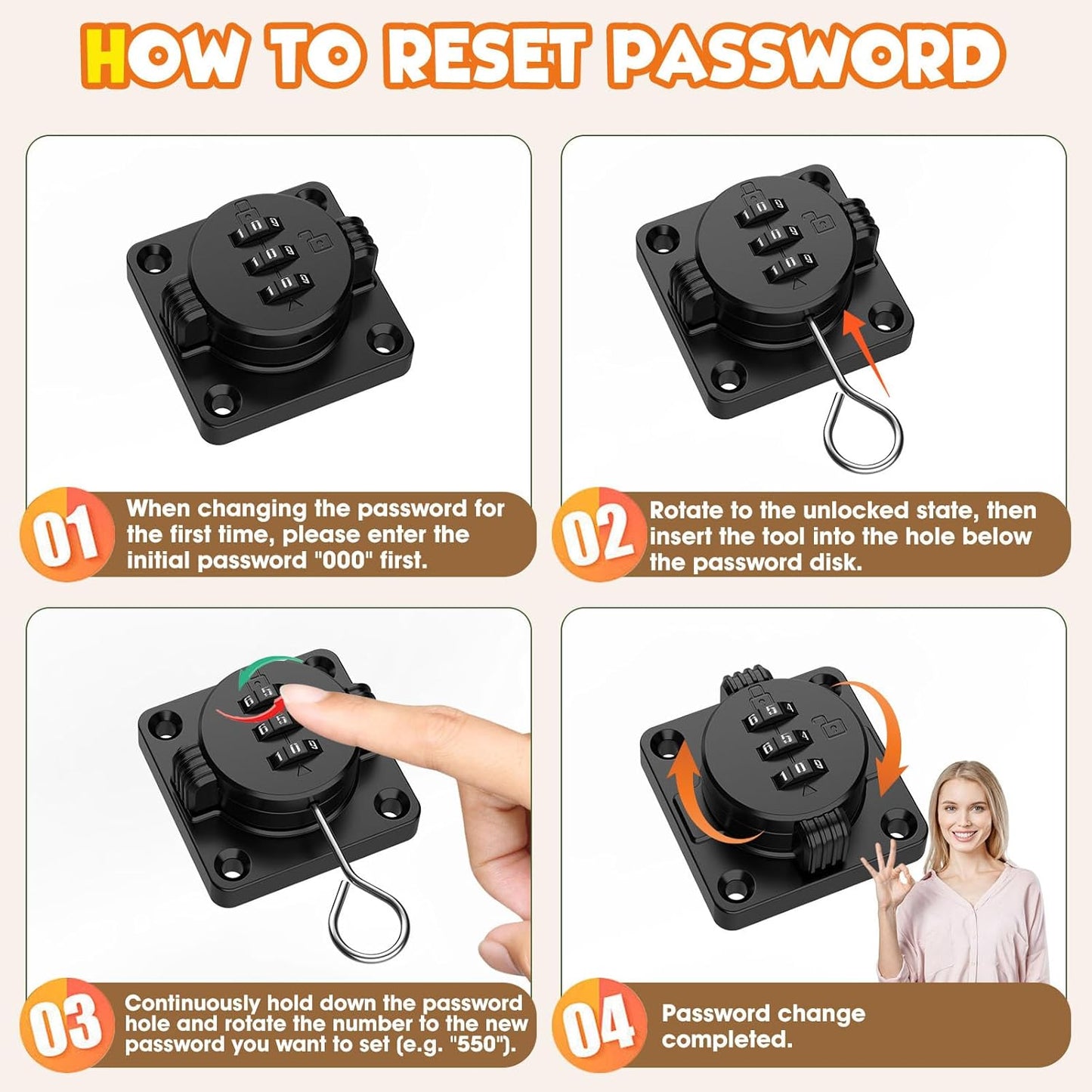 HOW TO RESET PASSWORD

1 0 9
1 0 9
1 0 9

01 When changing the password for the first time, please enter the initial password "000" first.

1 0 9
1 0 9
1 0 9

02 Rotate to the unlocked state, then insert the tool into the hole below the password disk.

6 5
6 5
1 0 9

03 Continuously hold down the password hole and rotate the number to the new password you want to set (e.g. "550").

6 5 4
6 5 4
1 0 9

04 Password change completed.