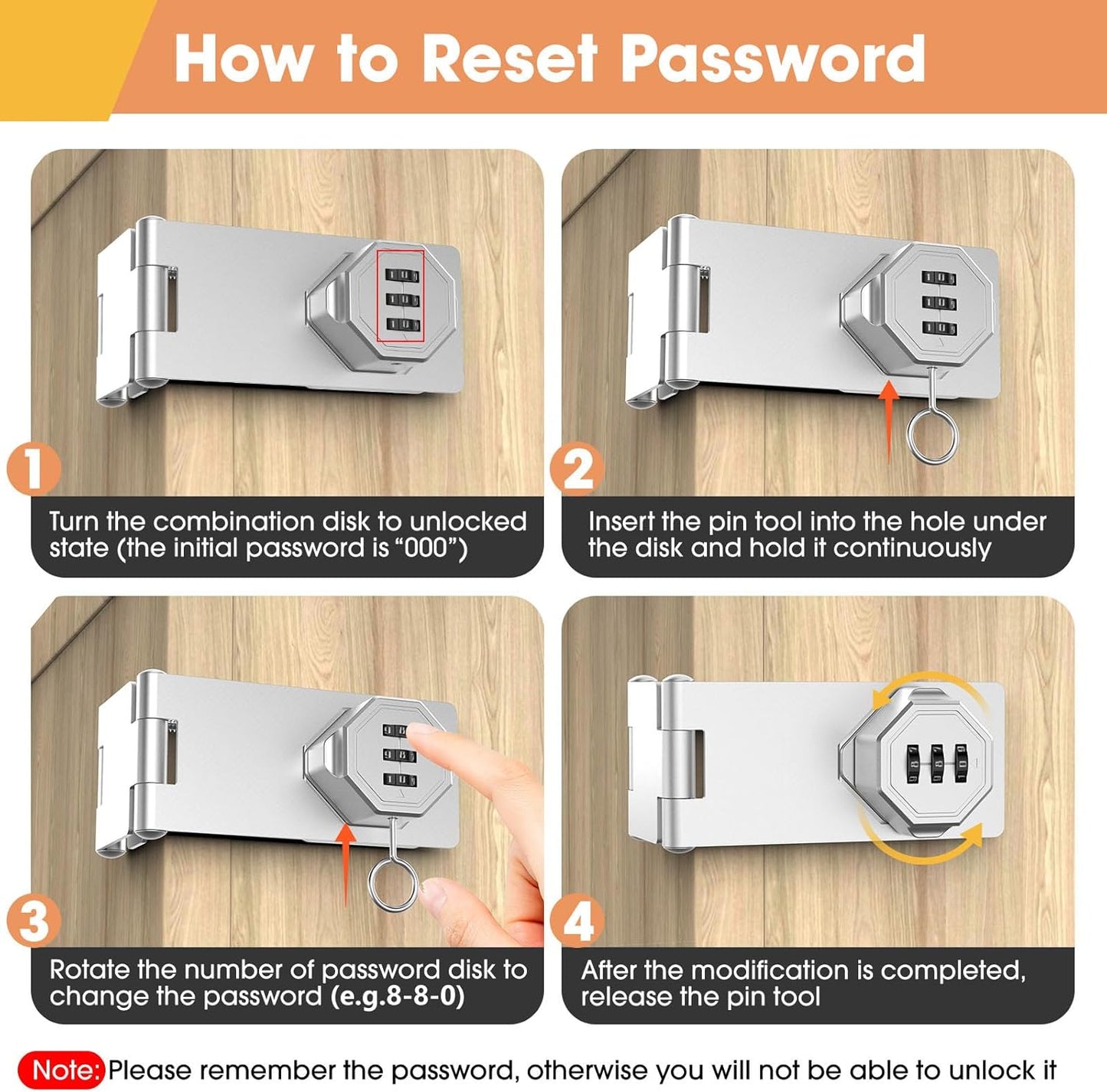 How to Reset Password

1

Turn the combination disk to unlocked state (the initial password is “000”)

2

Insert the pin tool into the hole under the disk and hold it continuously

3

Rotate the number of password disk to change the password (e.g.8-8-0)

4

After the modification is completed, release the pin tool

Note: Please remember the password, otherwise you will not be able to unlock it