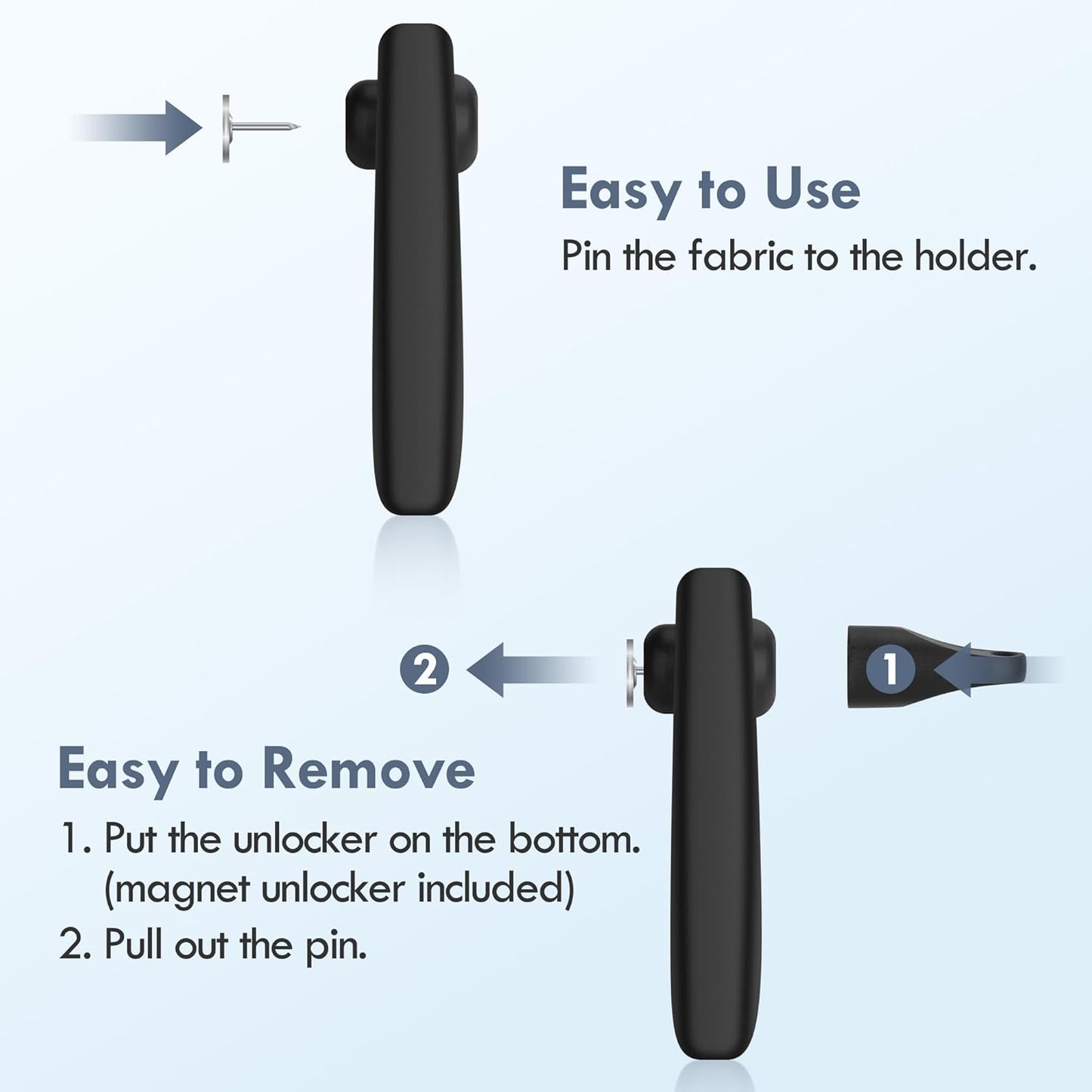 Easy to Use
Pin the fabric to the holder.

2

1

Easy to Remove
1. Put the unlocker on the bottom. (magnet unlocker included)
2. Pull out the pin.