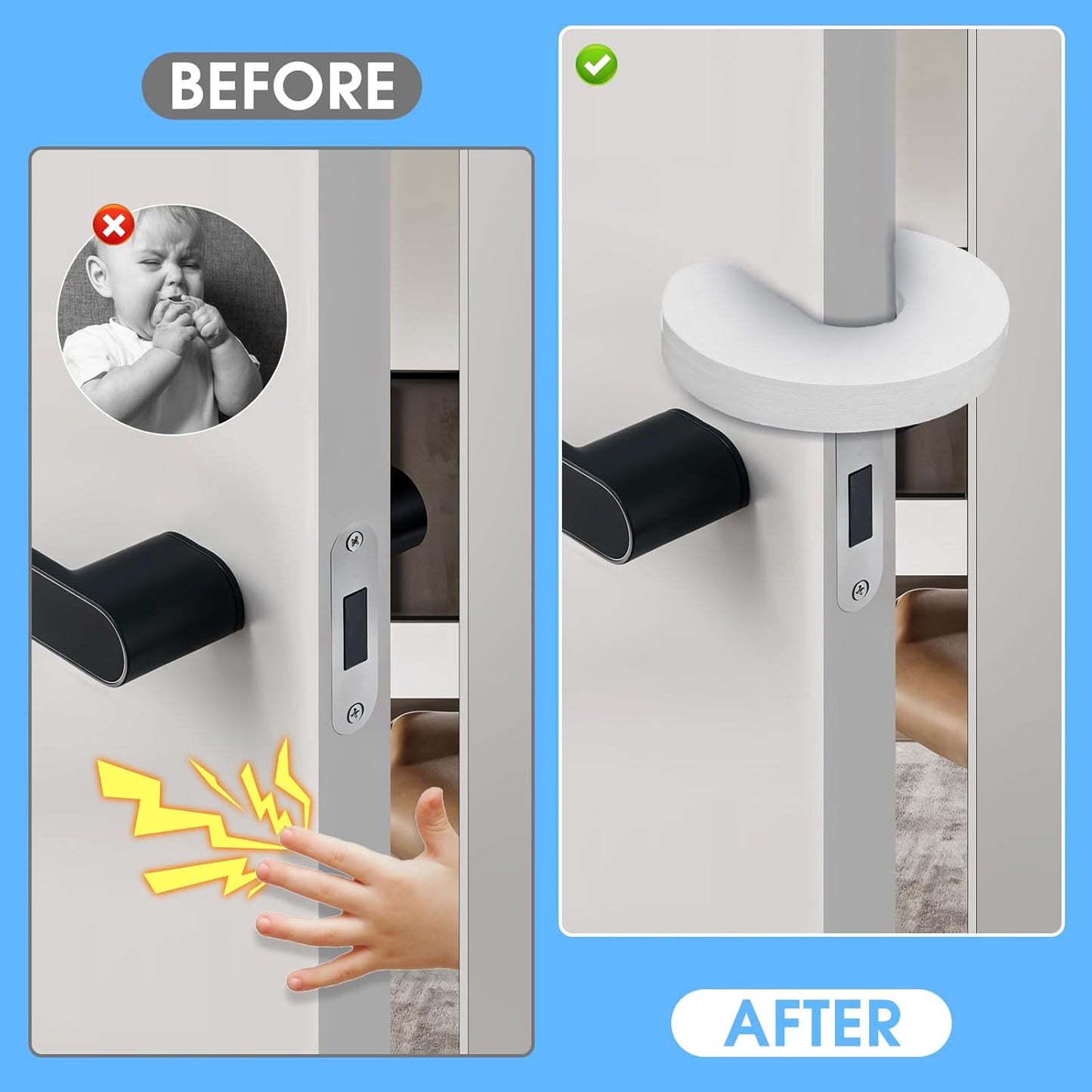 BEFORE

AFTER