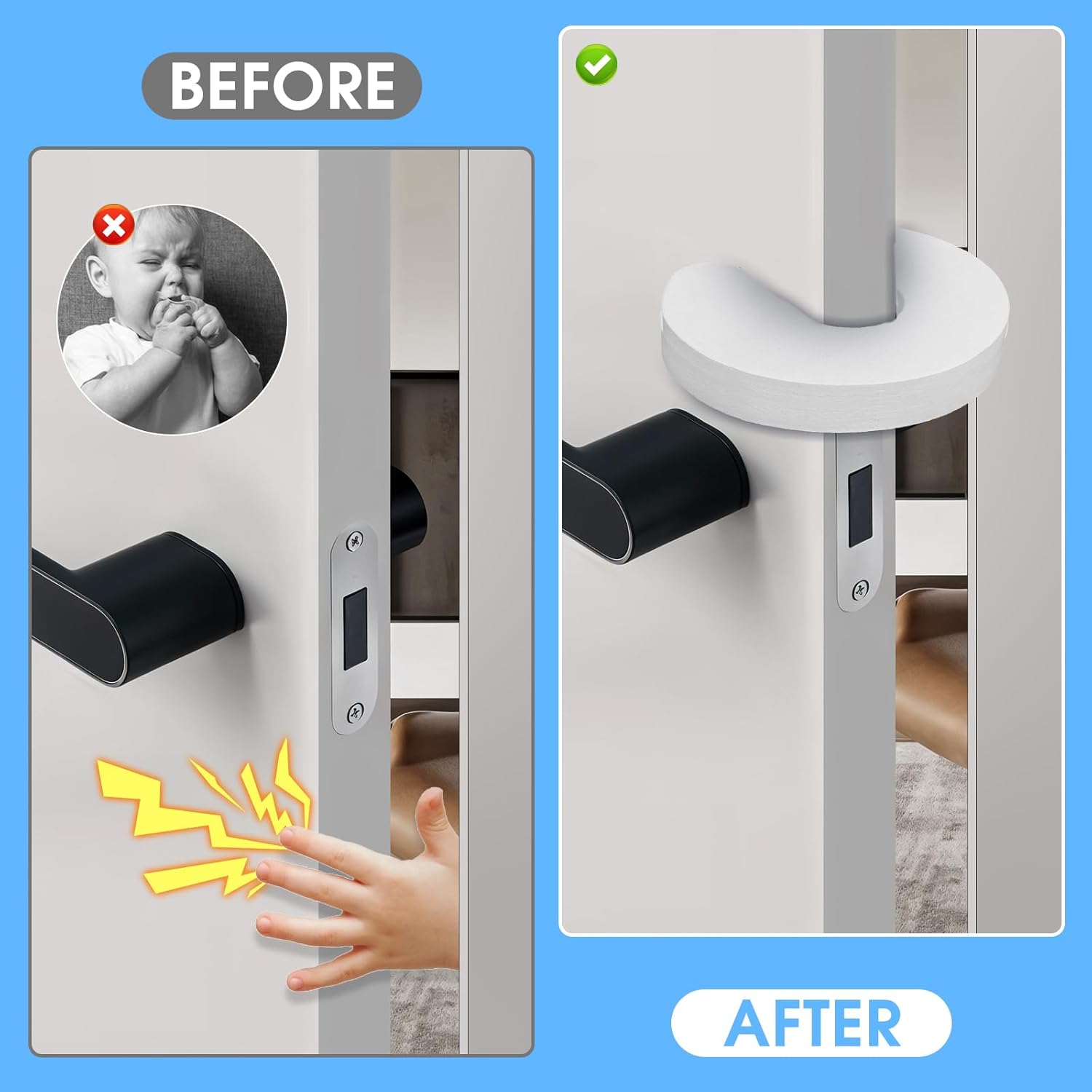 BEFORE

AFTER