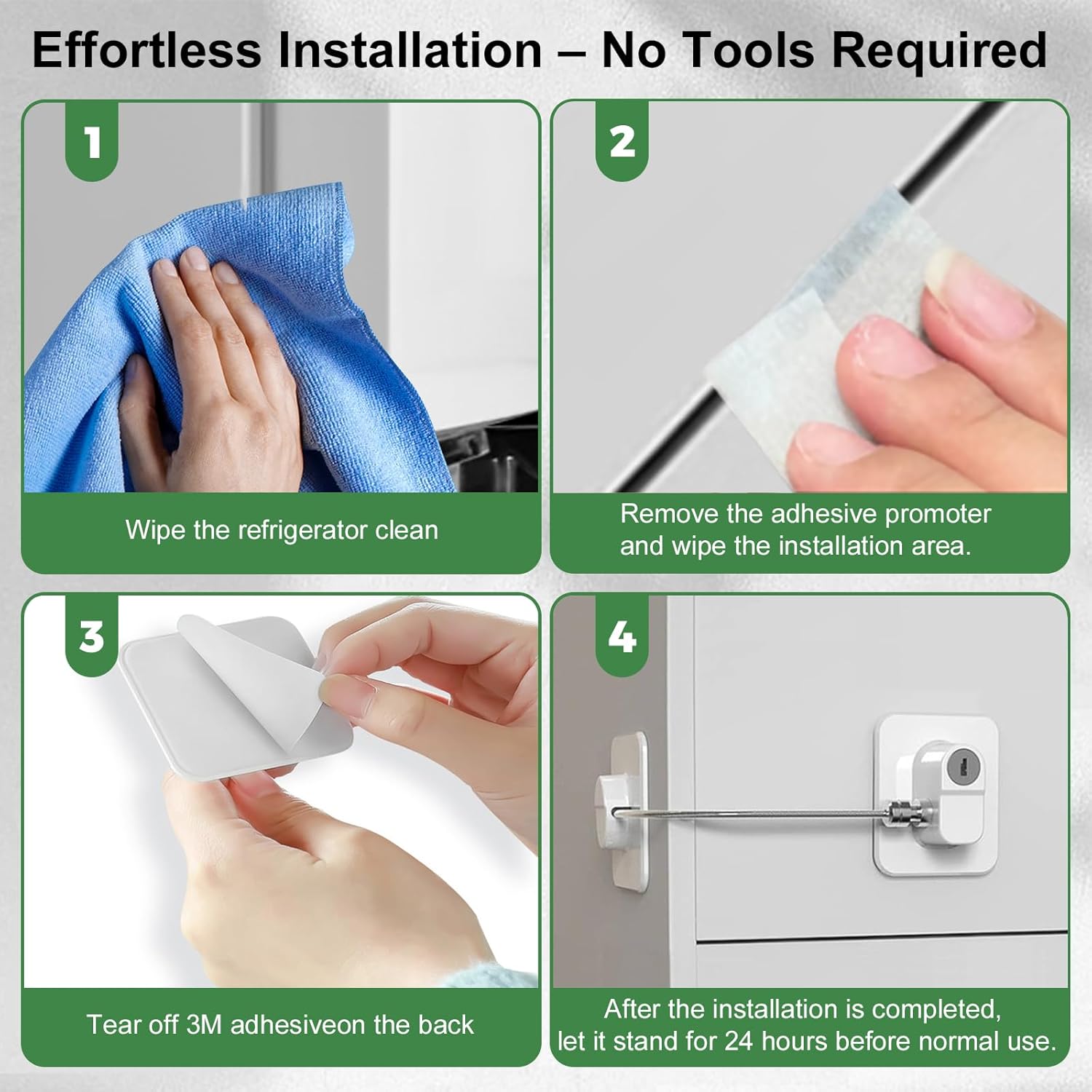 Effortless Installation – No Tools Required

1

Wipe the refrigerator clean

2

Remove the adhesive promoter and wipe the installation area.

3

Tear off 3M adhesiveon the back

4

After the installation is completed, let it stand for 24 hours before normal use.