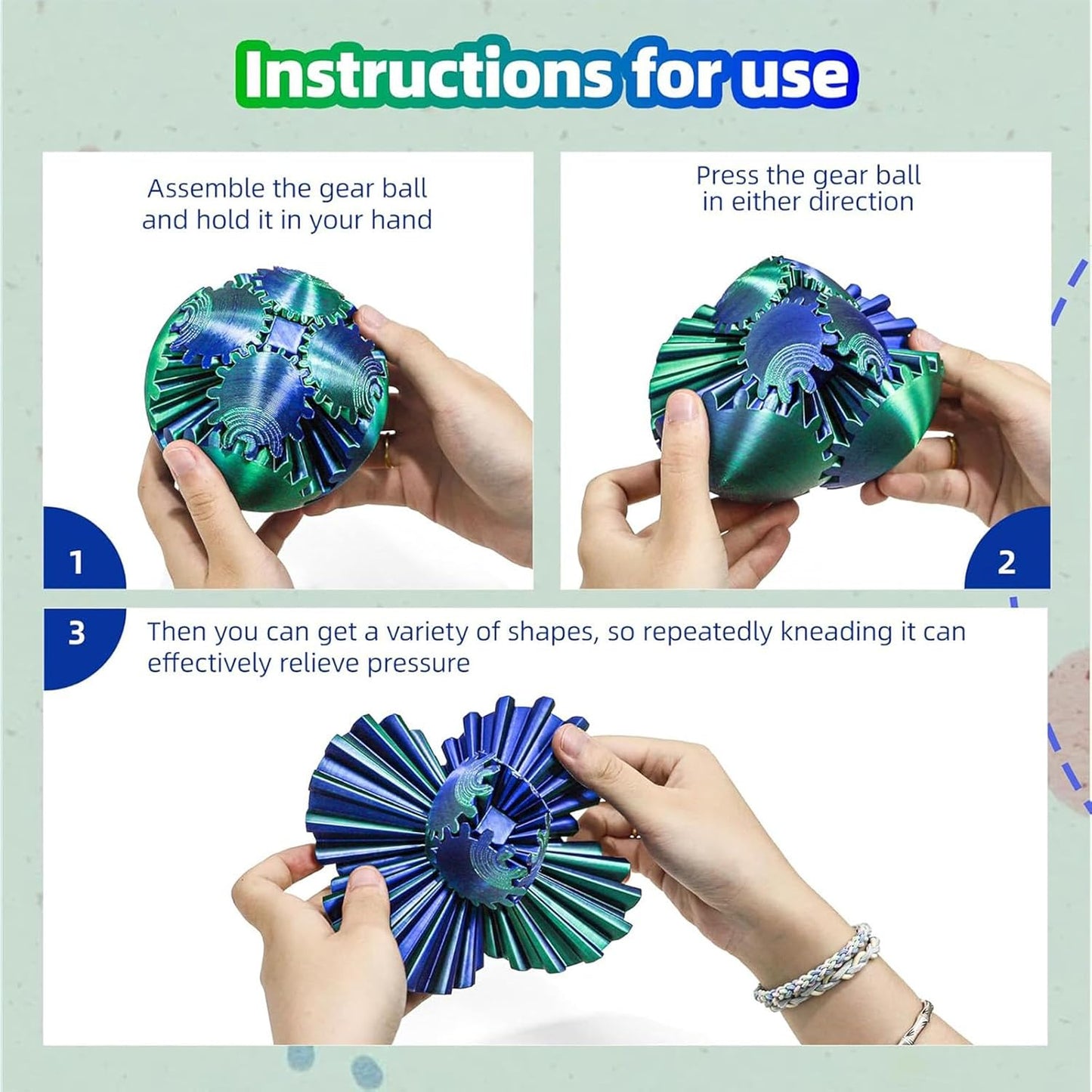 Instructions for use

Assemble the gear ball and hold it in your hand

1

Press the gear ball in either direction

2

3

Then you can get a variety of shapes, so repeatedly kneading it can effectively relieve pressure