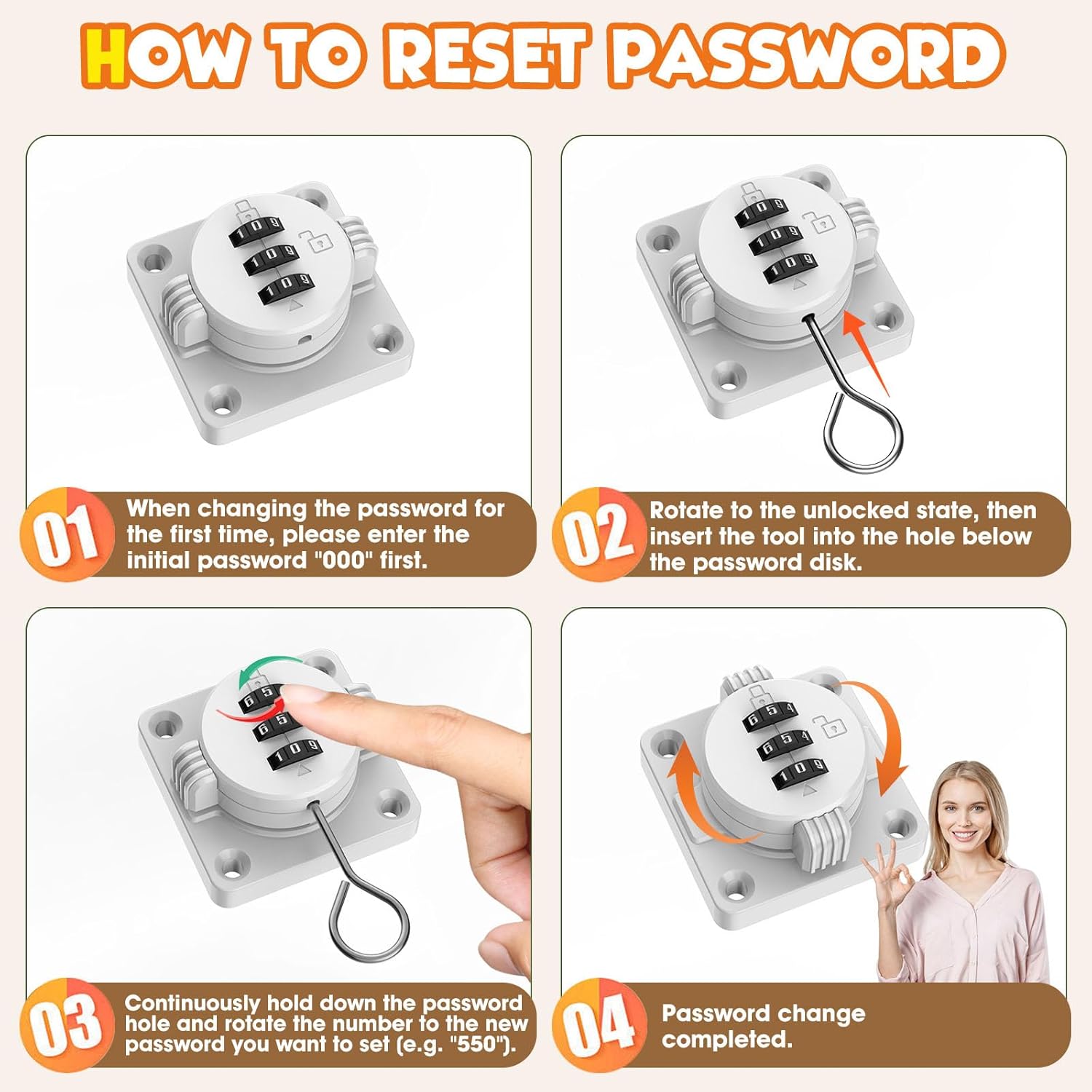 HOW TO RESET PASSWORD

1 0 9
1 0 9
1 0 9

01 When changing the password for the first time, please enter the initial password "000" first.

1 0 9
1 0 9
1 0 9

02 Rotate to the unlocked state, then insert the tool into the hole below the password disk.

6 5
6 5
1 0 9

03 Continuously hold down the password hole and rotate the number to the new password you want to set (e.g. "550").

6 5 4
6 5 4
1 0 9

04 Password change completed.