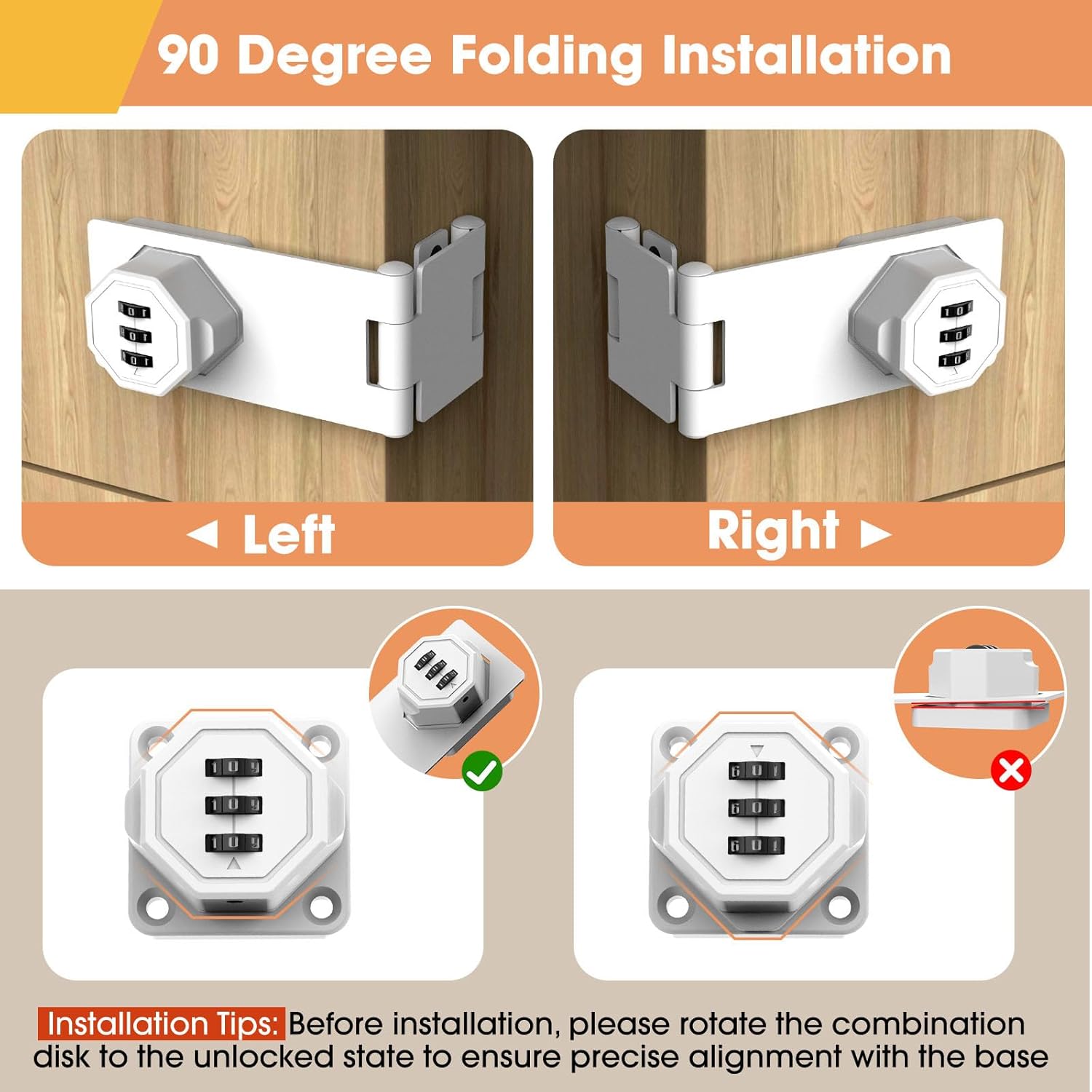 90 Degree Folding Installation

◄ Left

Right ►

Installation Tips: Before installation, please rotate the combination disk to the unlocked state to ensure precise alignment with the base