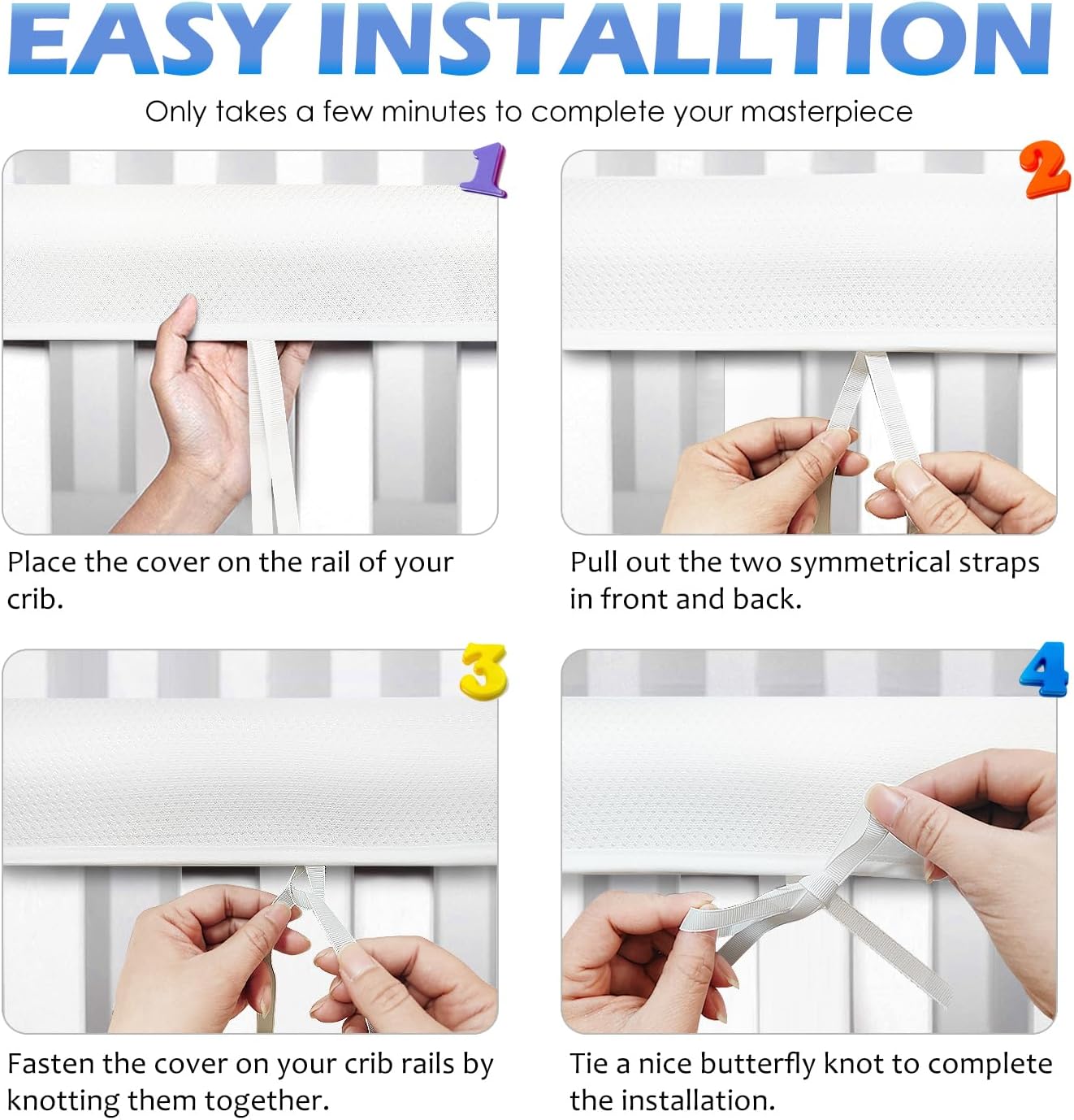 EASY INSTALLTION

Only takes a few minutes to complete your masterpiece

1

Place the cover on the rail of your crib.

2

Pull out the two symmetrical straps in front and back.

3

Fasten the cover on your crib rails by knotting them together.

4

Tie a nice butterfly knot to complete the installation.