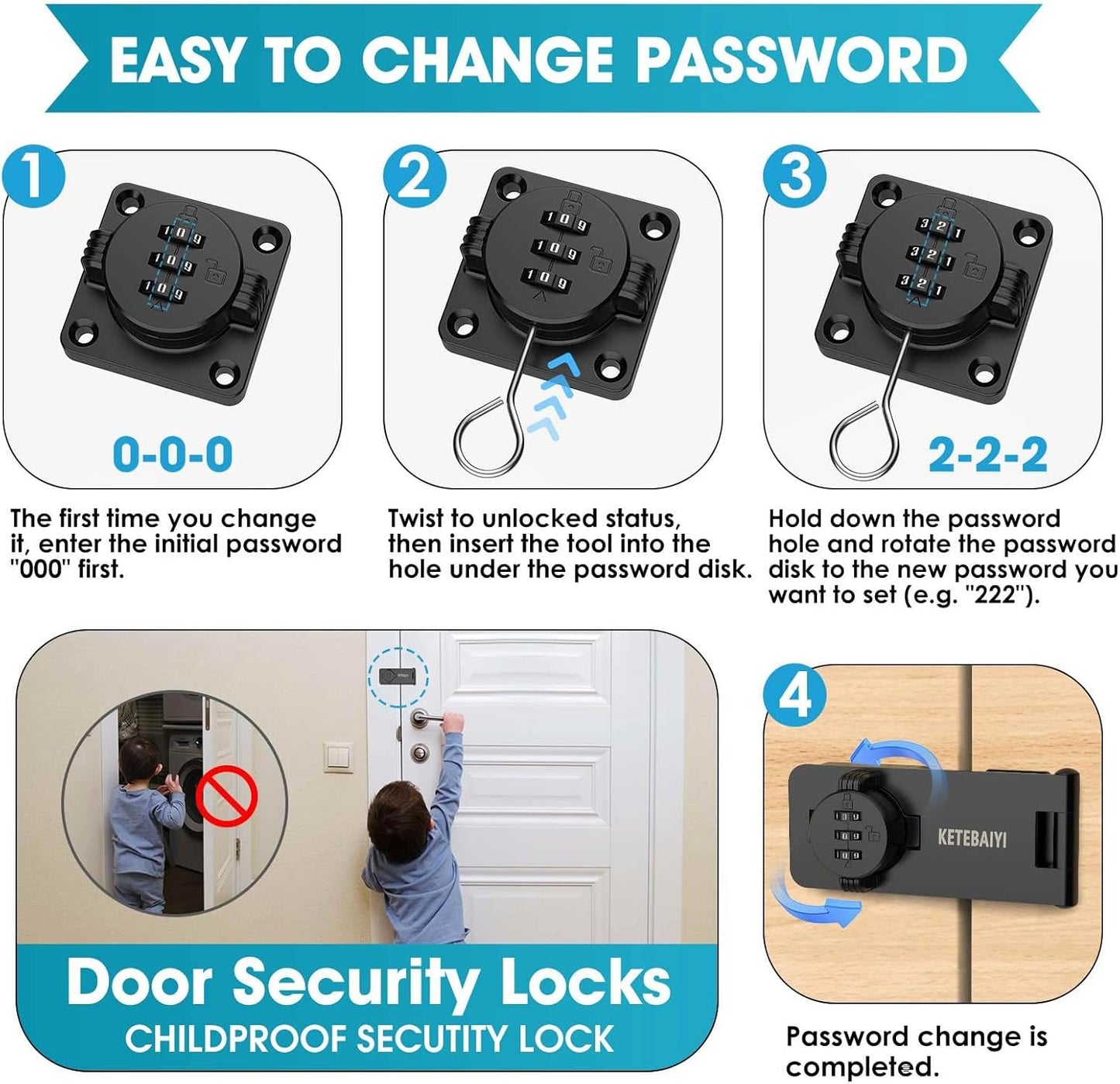 EASY TO CHANGE PASSWORD

1

1 0 9
1 0 9
1 0 9

0-0-0

The first time you change it, enter the initial password "000" first.

2

1 0 9
1 0 9
1 0 9

Twist to unlocked status, then insert the tool into the hole under the password disk.

3

3 2 1
3 2 1
3 2 1

2-2-2

Hold down the password hole and rotate the password disk to the new password you want to set (e.g. "222").

Door Security Locks
CHILDPROOF SECUTITY LOCK

4

KETEBAIYI

Password change is completed.