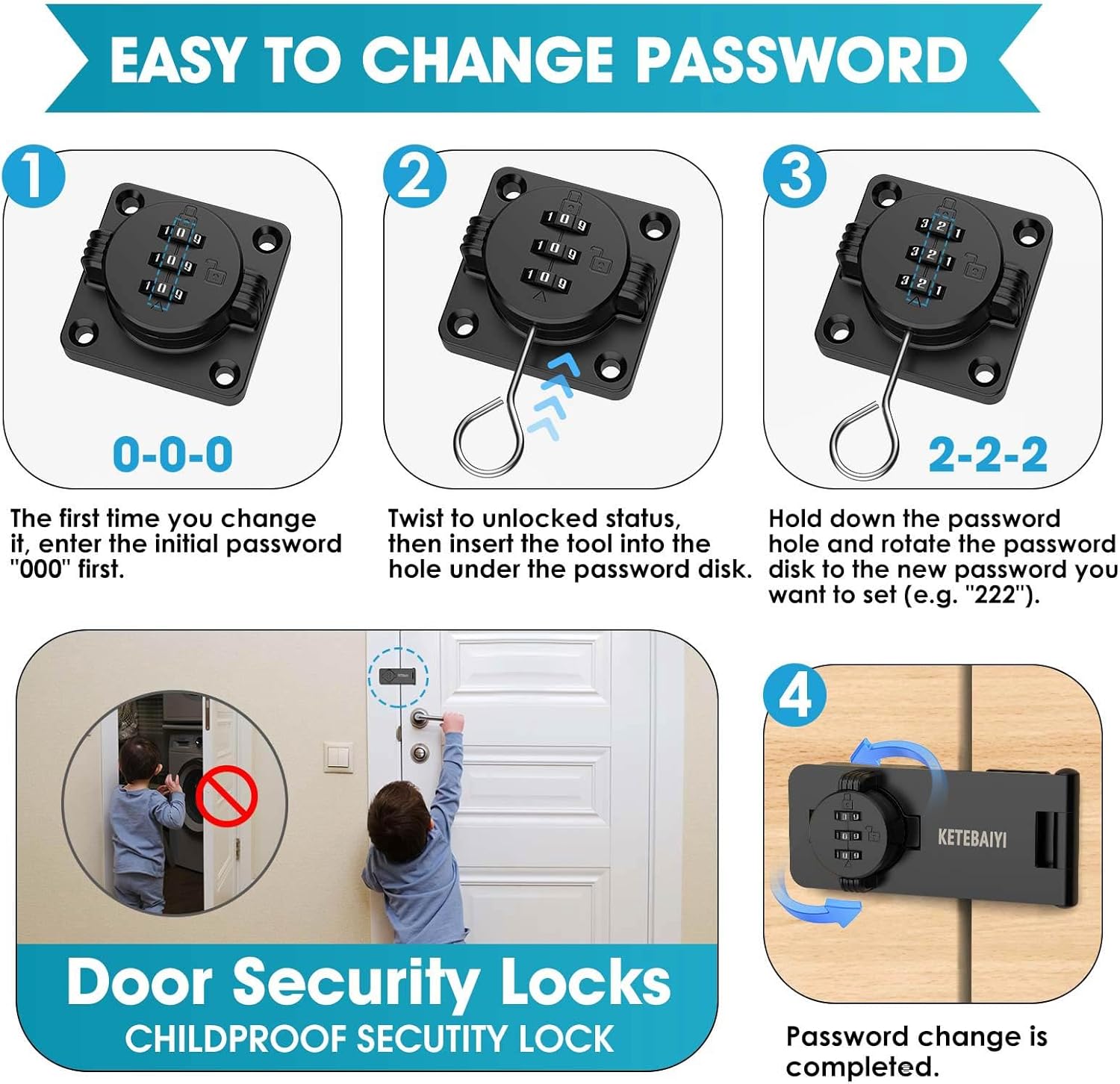 EASY TO CHANGE PASSWORD

1

1 0 9
1 0 9
1 0 9

0-0-0

The first time you change it, enter the initial password "000" first.

2

1 0 9
1 0 9
1 0 9

Twist to unlocked status, then insert the tool into the hole under the password disk.

3

3 2 1
3 2 1
3 2 1

2-2-2

Hold down the password hole and rotate the password disk to the new password you want to set (e.g. "222").

Door Security Locks
CHILDPROOF SECUTITY LOCK

4

KETEBAIYI

Password change is completed.