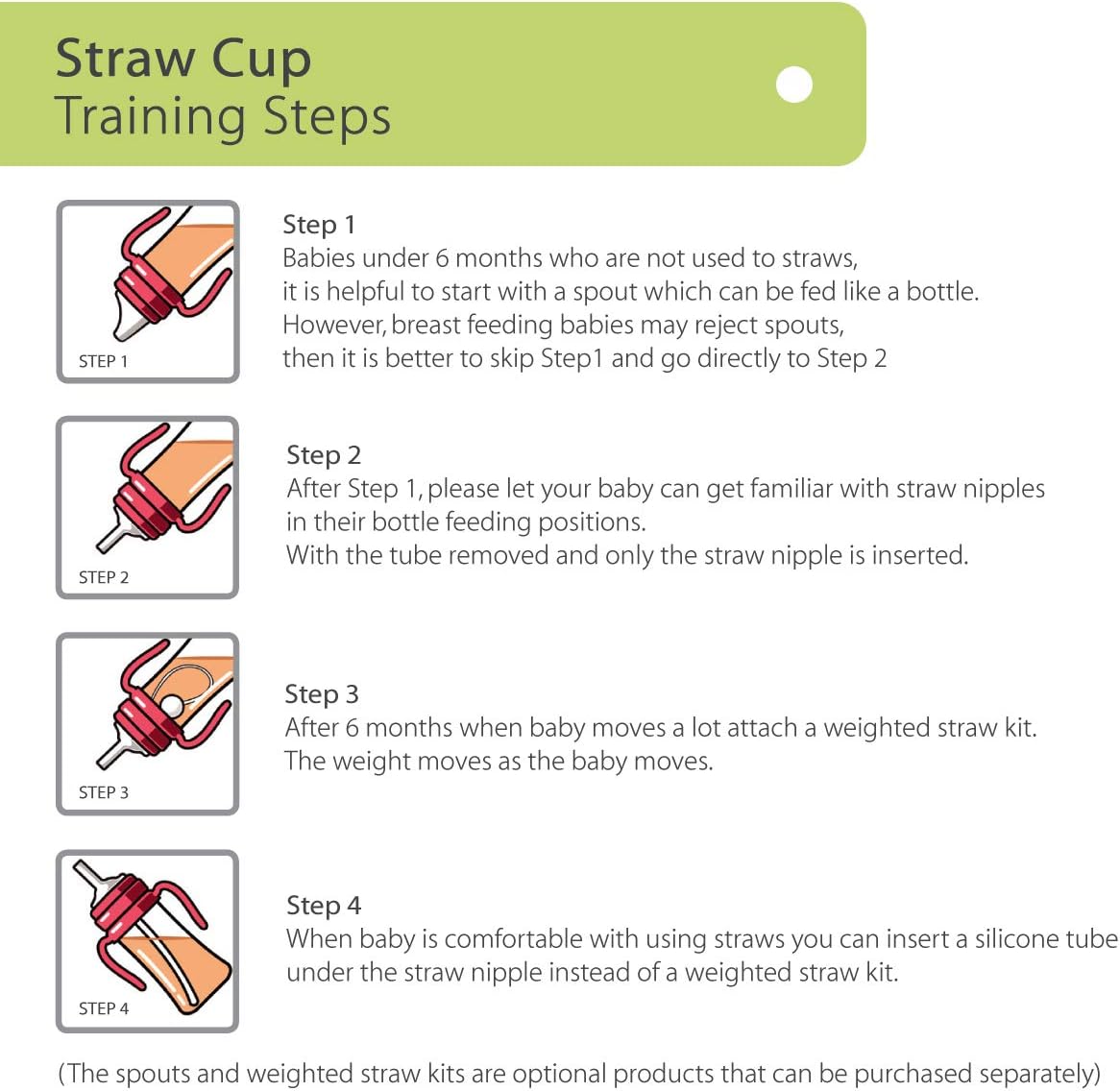 Straw Cup
Training Steps

STEP 1

Step 1
Babies under 6 months who are not used to straws, it is helpful to start with a spout which can be fed like a bottle. However, breast feeding babies may reject spouts, then it is better to skip Step1 and go directly to Step 2

STEP 2

Step 2
After Step 1, please let your baby can get familiar with straw nipples in their bottle feeding positions.
With the tube removed and only the straw nipple is inserted.

STEP 3

Step 3
After 6 months when baby moves a lot attach a weighted straw kit.
The weight moves as the baby moves.

STEP 4

Step 4
When baby is comfortable with using straws you can insert a silicone tube under the straw nipple instead of a weighted straw kit.

(The spouts and weighted straw kits are optional products that can be purchased separately)