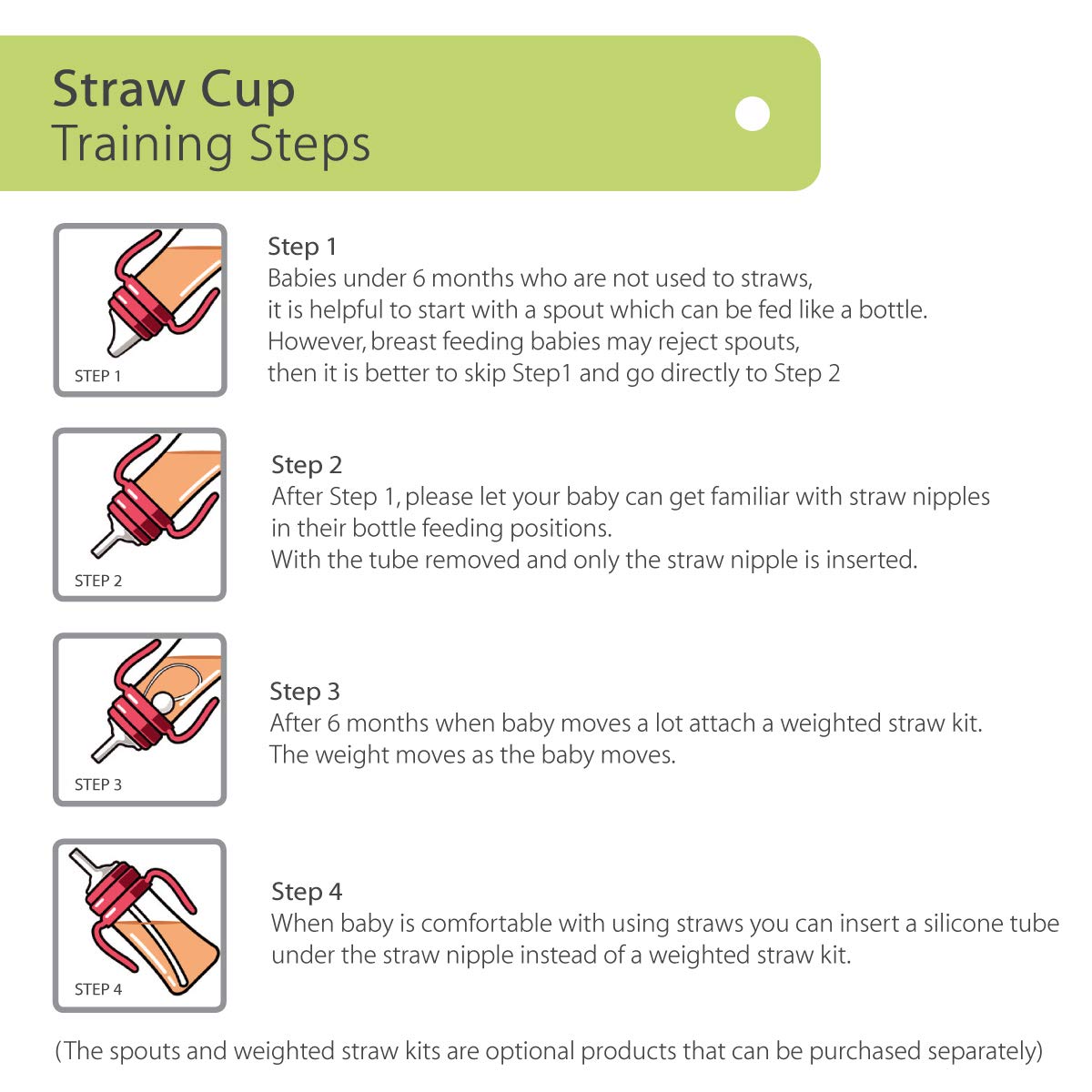 Straw Cup
Training Steps

STEP 1

Step 1
Babies under 6 months who are not used to straws, it is helpful to start with a spout which can be fed like a bottle. However, breast feeding babies may reject spouts, then it is better to skip Step1 and go directly to Step 2

STEP 2

Step 2
After Step 1, please let your baby can get familiar with straw nipples in their bottle feeding positions.
With the tube removed and only the straw nipple is inserted.

STEP 3

Step 3
After 6 months when baby moves a lot attach a weighted straw kit.
The weight moves as the baby moves.

STEP 4

Step 4
When baby is comfortable with using straws you can insert a silicone tube under the straw nipple instead of a weighted straw kit.

(The spouts and weighted straw kits are optional products that can be purchased separately)