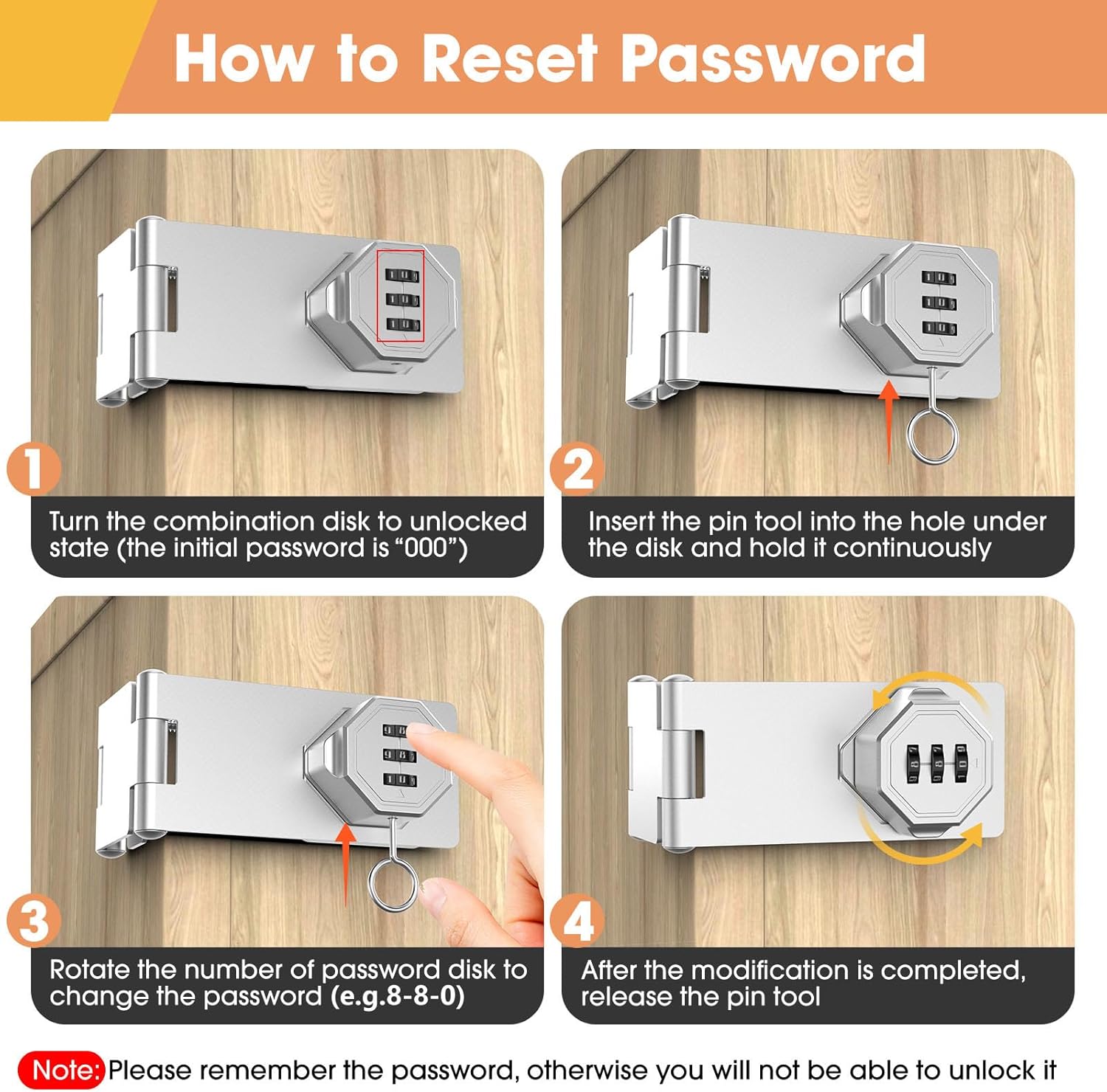 How to Reset Password

1

Turn the combination disk to unlocked state (the initial password is “000”)

2

Insert the pin tool into the hole under the disk and hold it continuously

3

Rotate the number of password disk to change the password (e.g.8-8-0)

4

After the modification is completed, release the pin tool

Note: Please remember the password, otherwise you will not be able to unlock it