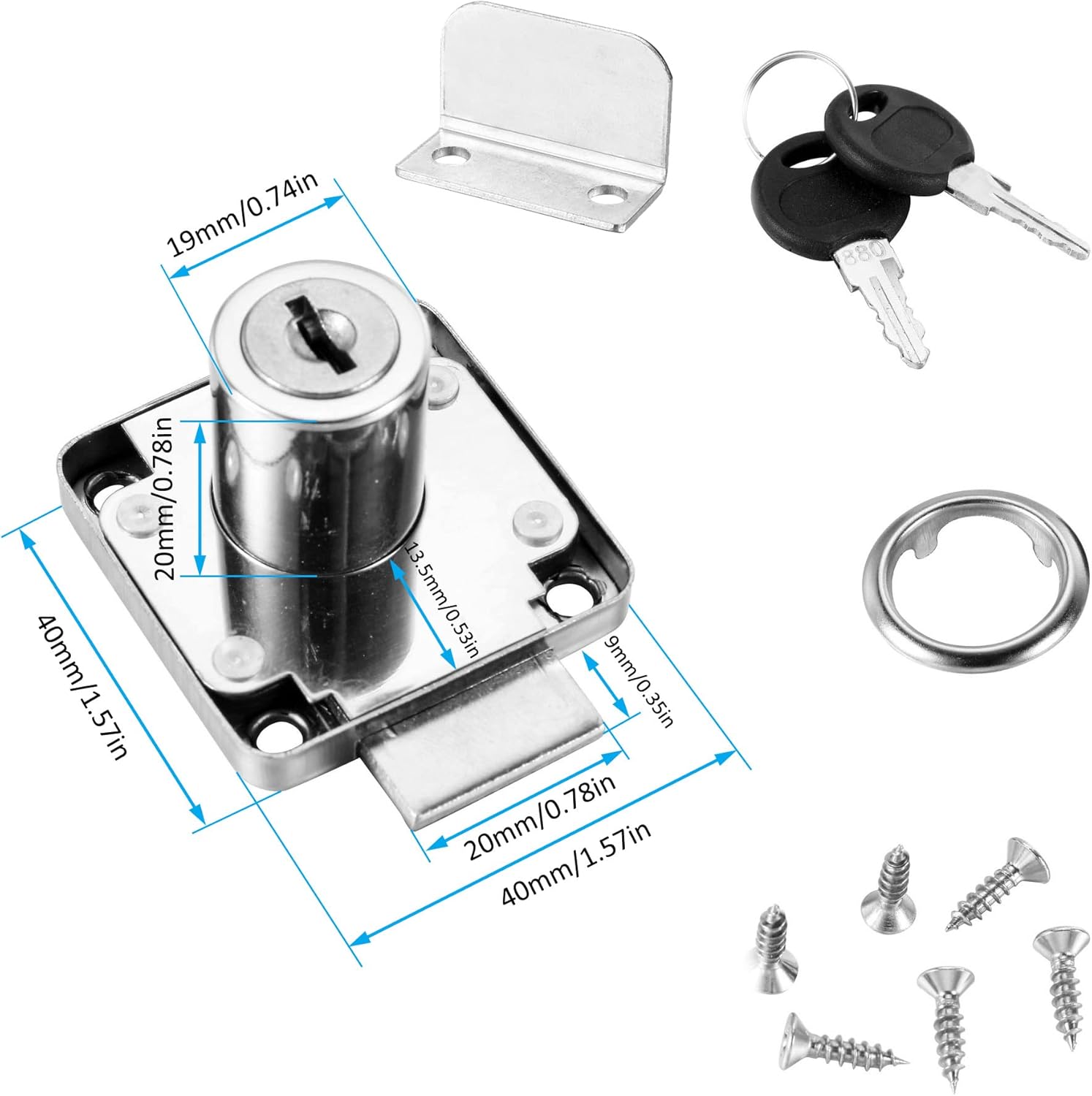 19mm/0.74in

880

20mm/0.78in

13.5mm/0.53in

40mm/1.57in

9mm/0.35in

20mm/0.78in

40mm/1.57in