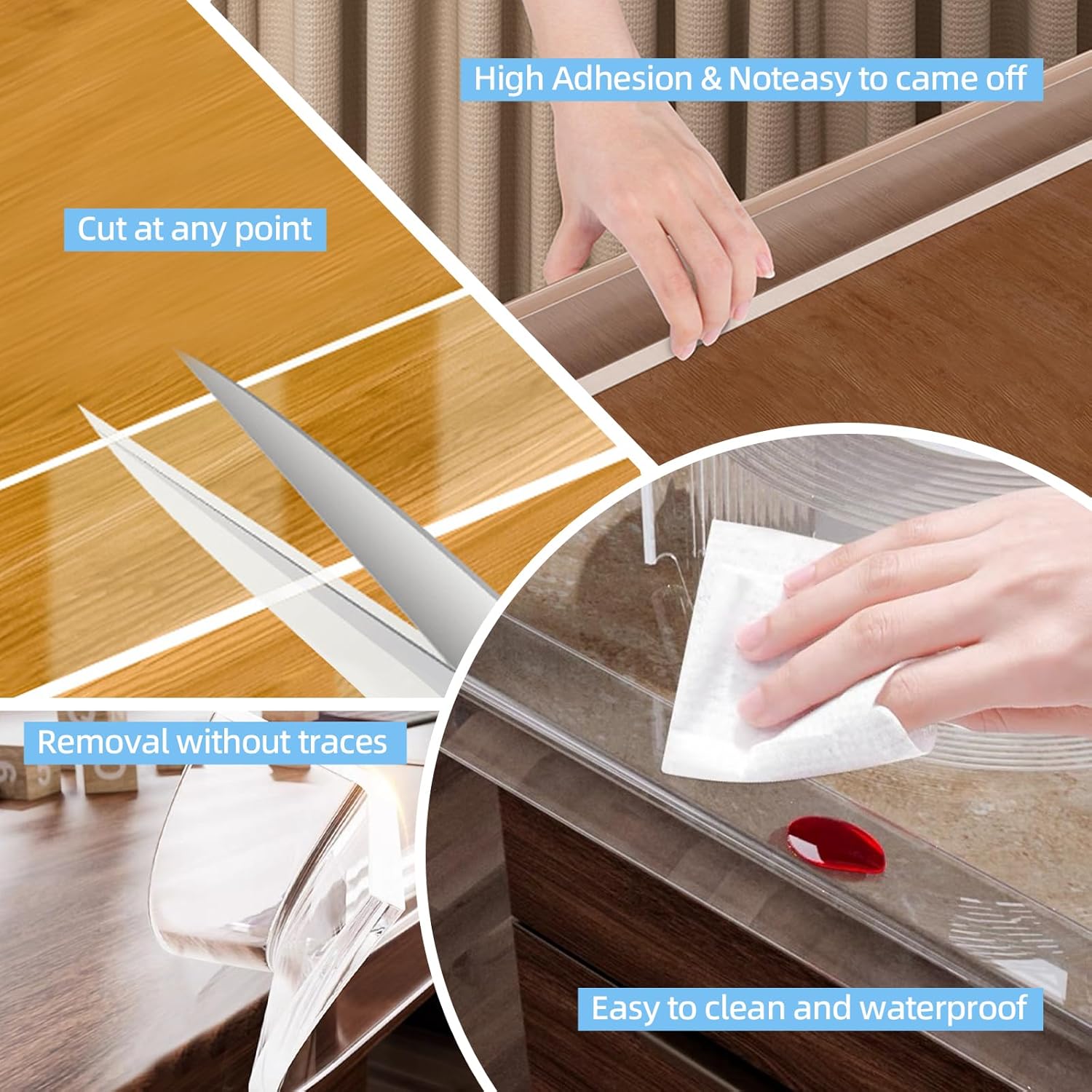 High Adhesion & Noteasy to came off

Cut at any point

Removal without traces

Easy to clean and waterproof