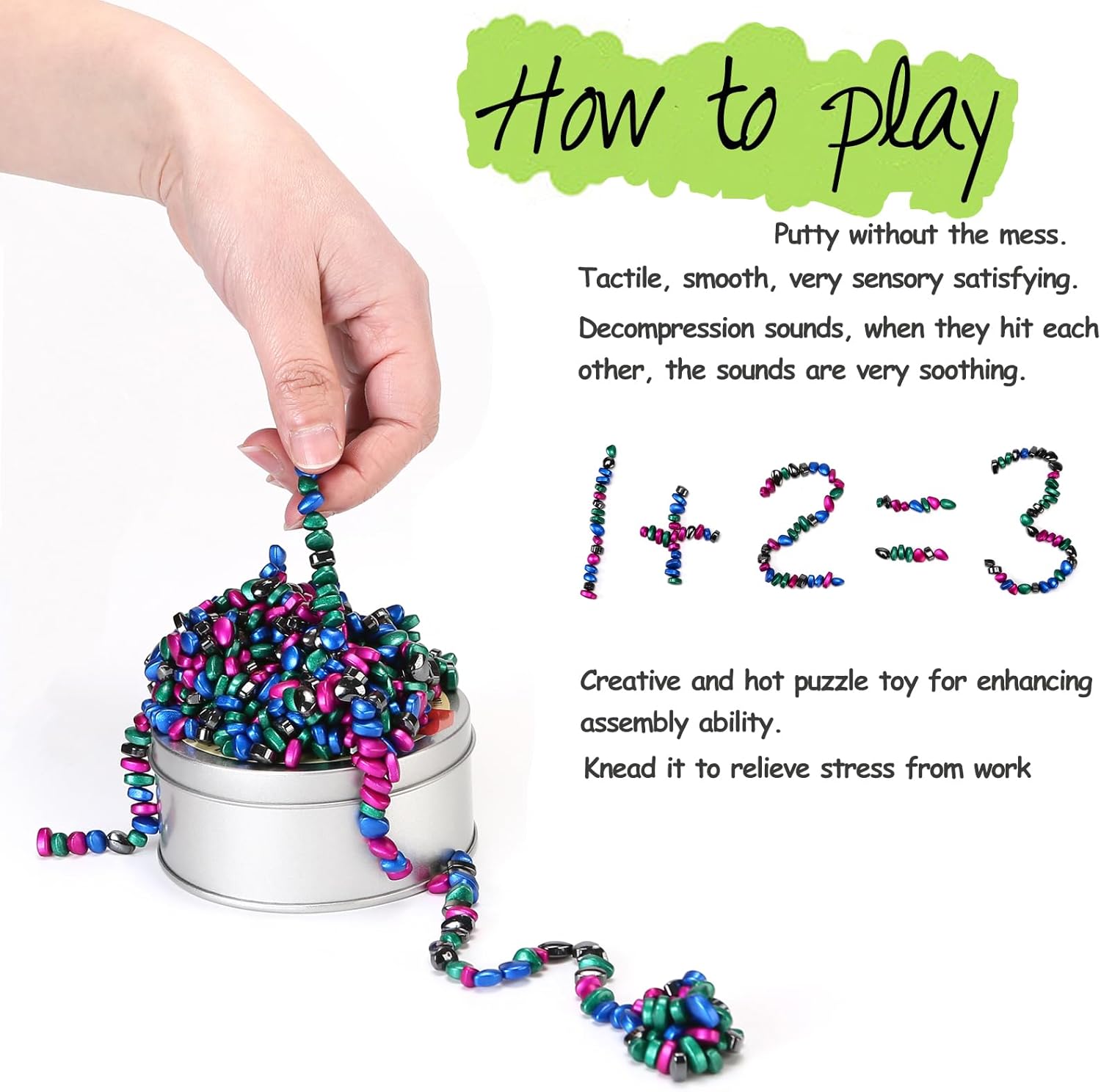 How to play

Putty without the mess.

Tactile, smooth, very sensory satisfying.

Decompression sounds, when they hit each other, the sounds are very soothing.

$1+2=3$

Creative and hot puzzle toy for enhancing assembly ability.

Knead it to relieve stress from work