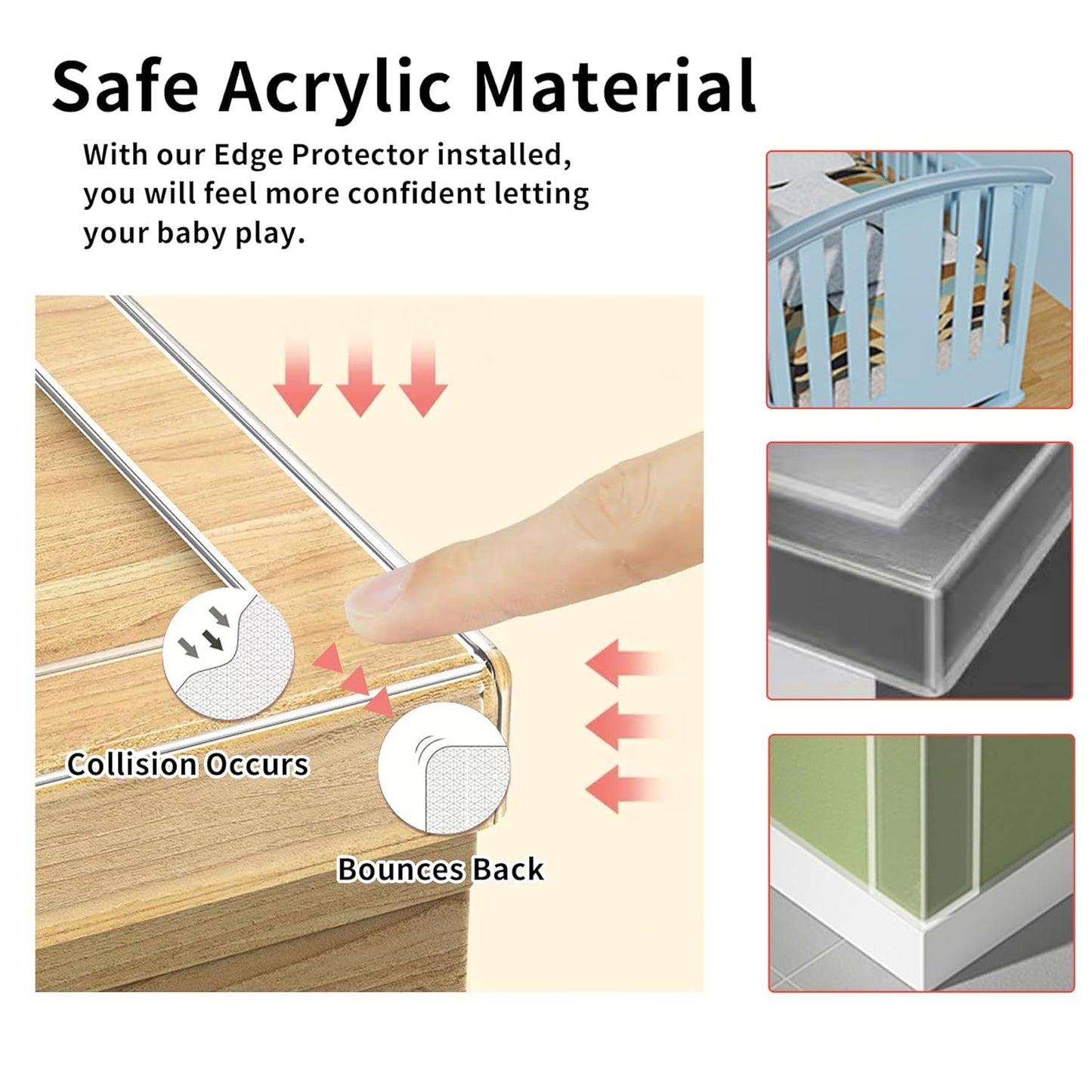 Safe Acrylic Material

With our Edge Protector installed, you will feel more confident letting your baby play.

Collision Occurs

Bounces Back