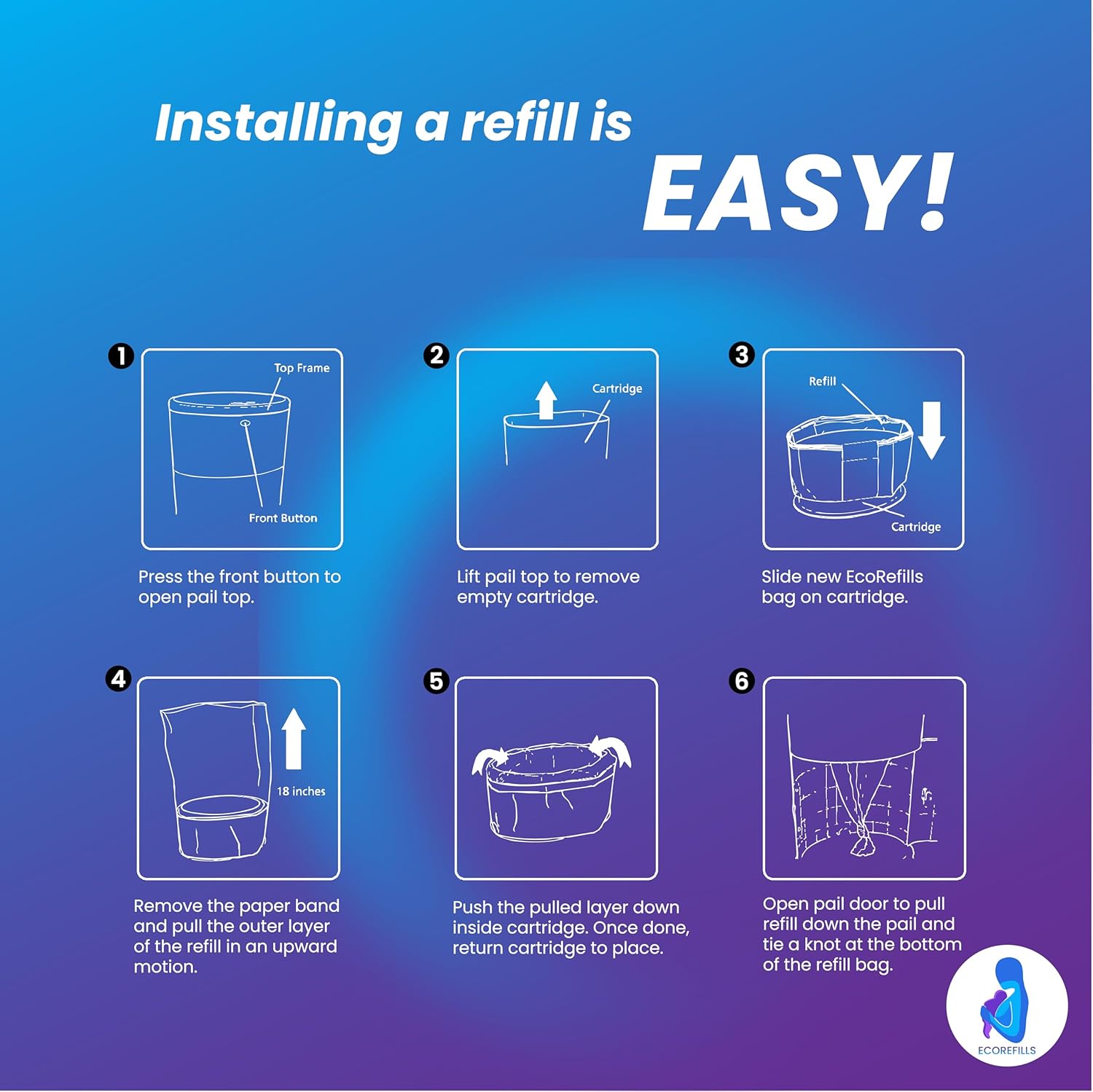 Installing a refill is EASY!

1
Top Frame
Front Button
Press the front button to open pail top.

2
Cartridge
Lift pail top to remove empty cartridge.

3
Refill
Cartridge
Slide new EcoRefills bag on cartridge.

4
18 inches
Remove the paper band and pull the outer layer of the refill in an upward motion.

5
Push the pulled layer down inside cartridge. Once done, return cartridge to place.

6
Open pail door to pull refill down the pail and tie a knot at the bottom of the refill bag.

ECOREFILLS