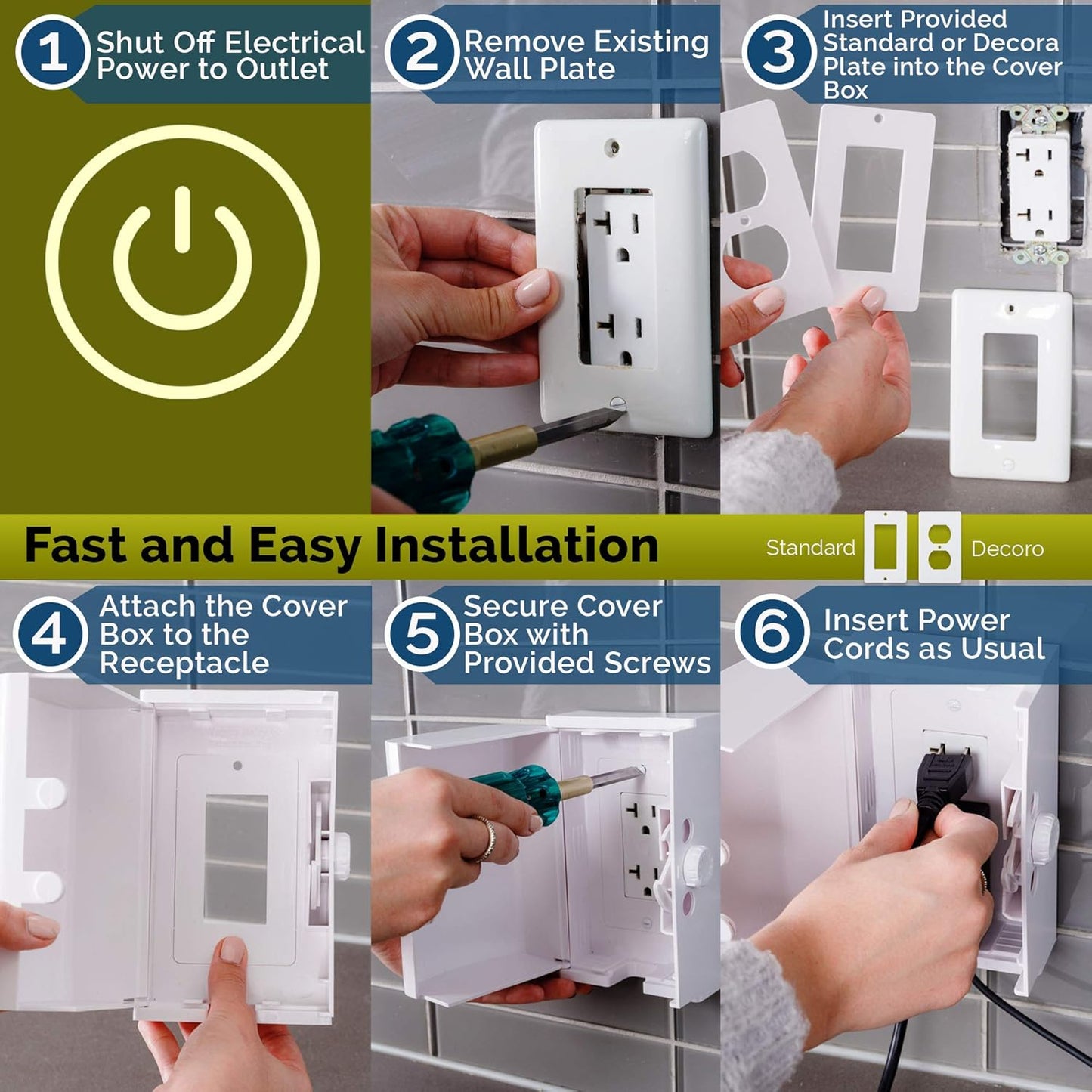 1 Shut Off Electrical Power to Outlet

2 Remove Existing Wall Plate

3 Insert Provided Standard or Decora Plate into the Cover Box

Fast and Easy Installation

Standard

Decoro

4 Attach the Cover Box to the Receptacle

5 Secure Cover Box with Provided Screws

6 Insert Power Cords as Usual