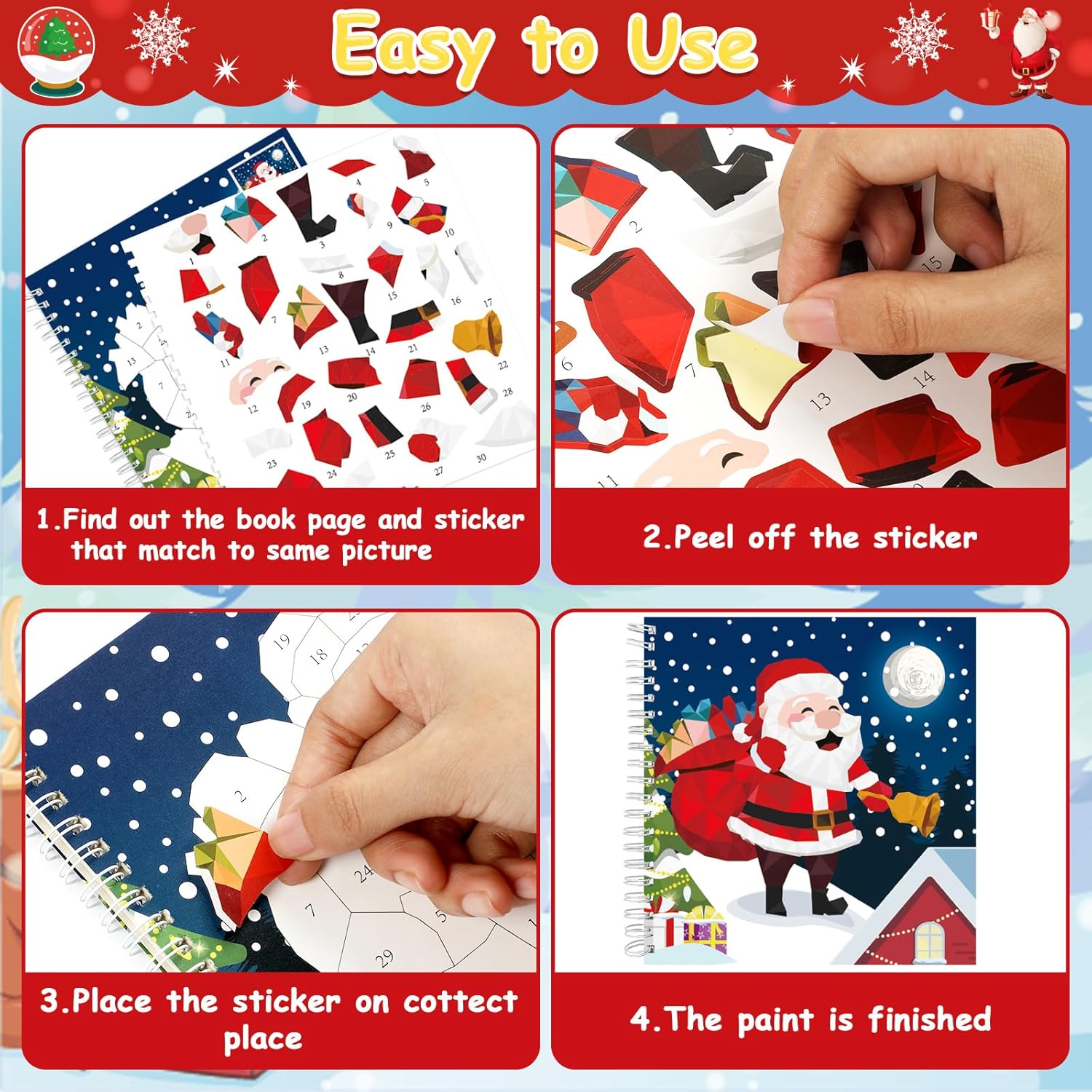 Easy to Use

1.Find out the book page and sticker that match to same picture

2.Peel off the sticker

3.Place the sticker on cottect place

4.The paint is finished