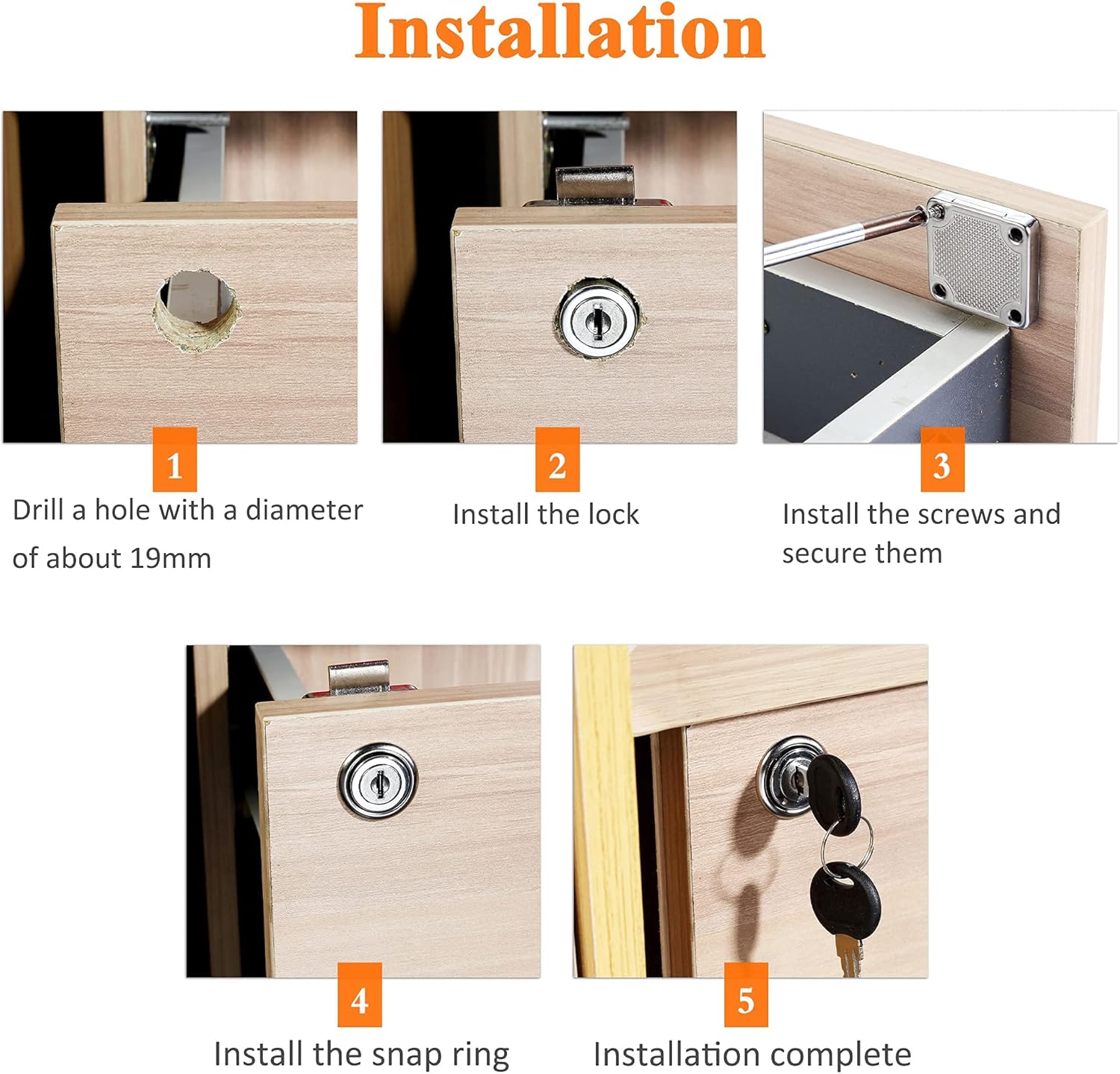 Installation

1
Drill a hole with a diameter of about 19mm

2
Install the lock

3
Install the screws and secure them

4
Install the snap ring

5
Installation complete